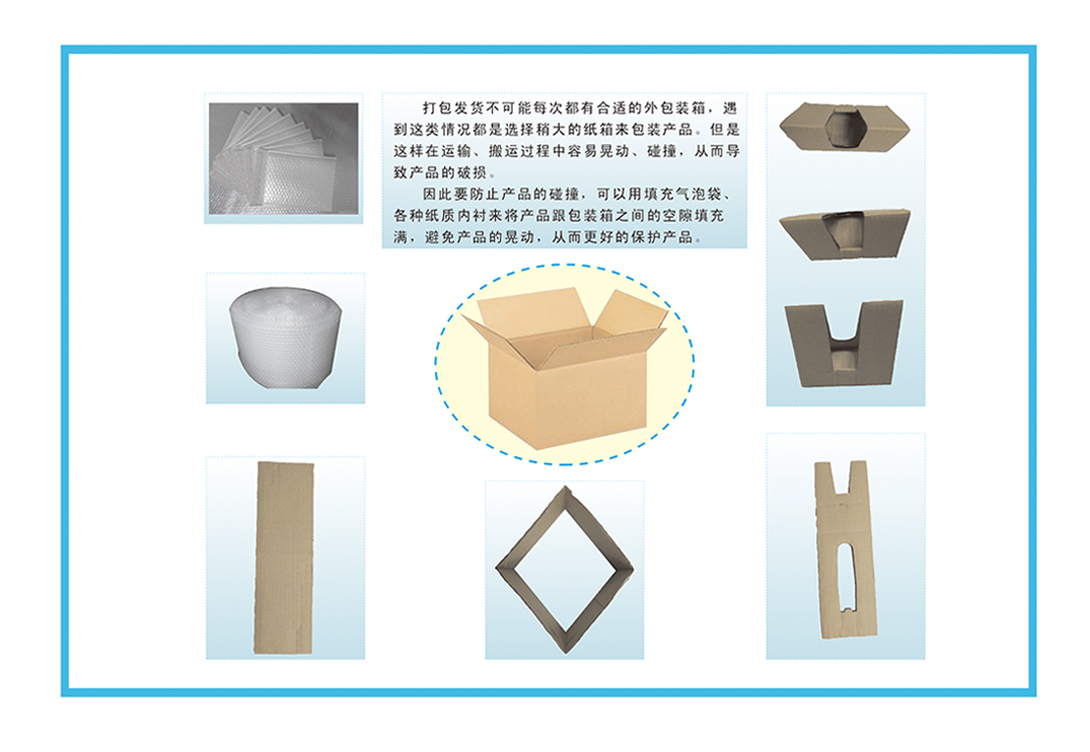 打包发货不可能每次都有合适的外包装箱，遇到这类情况都是选择稍大的纸箱来包装产品。但是这样在运输、搬运过程中容易晃动、碰撞，从而导致产品的破损。

因此要防止产品的碰撞，可以用填充气泡袋、各种纸质内衬来将产品跟包装箱之间的空隙填充满，避免产品的晃动，从而更好的保护产品。